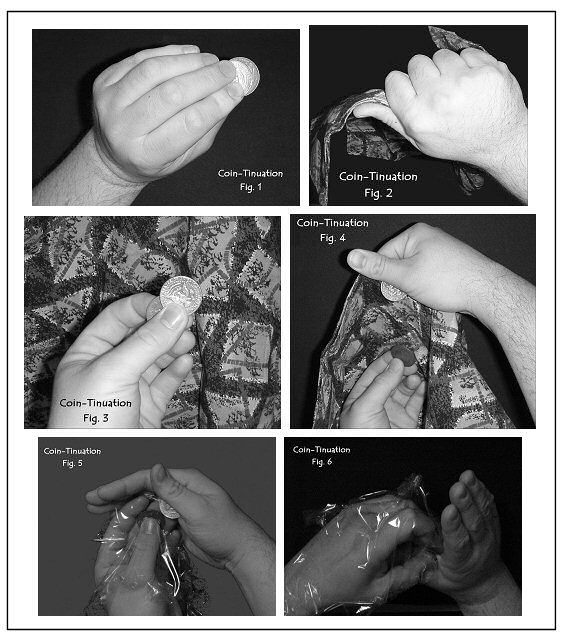 Coin-Tinuation
Fig. 1

Coin-Tinuation
Fig. 2

Coin-Tinuation
Fig. 3

Coin-Tinuation
Fig. 4

Coin-Tinuation
Fig. 5

Coin-Tinuation
Fig. 6